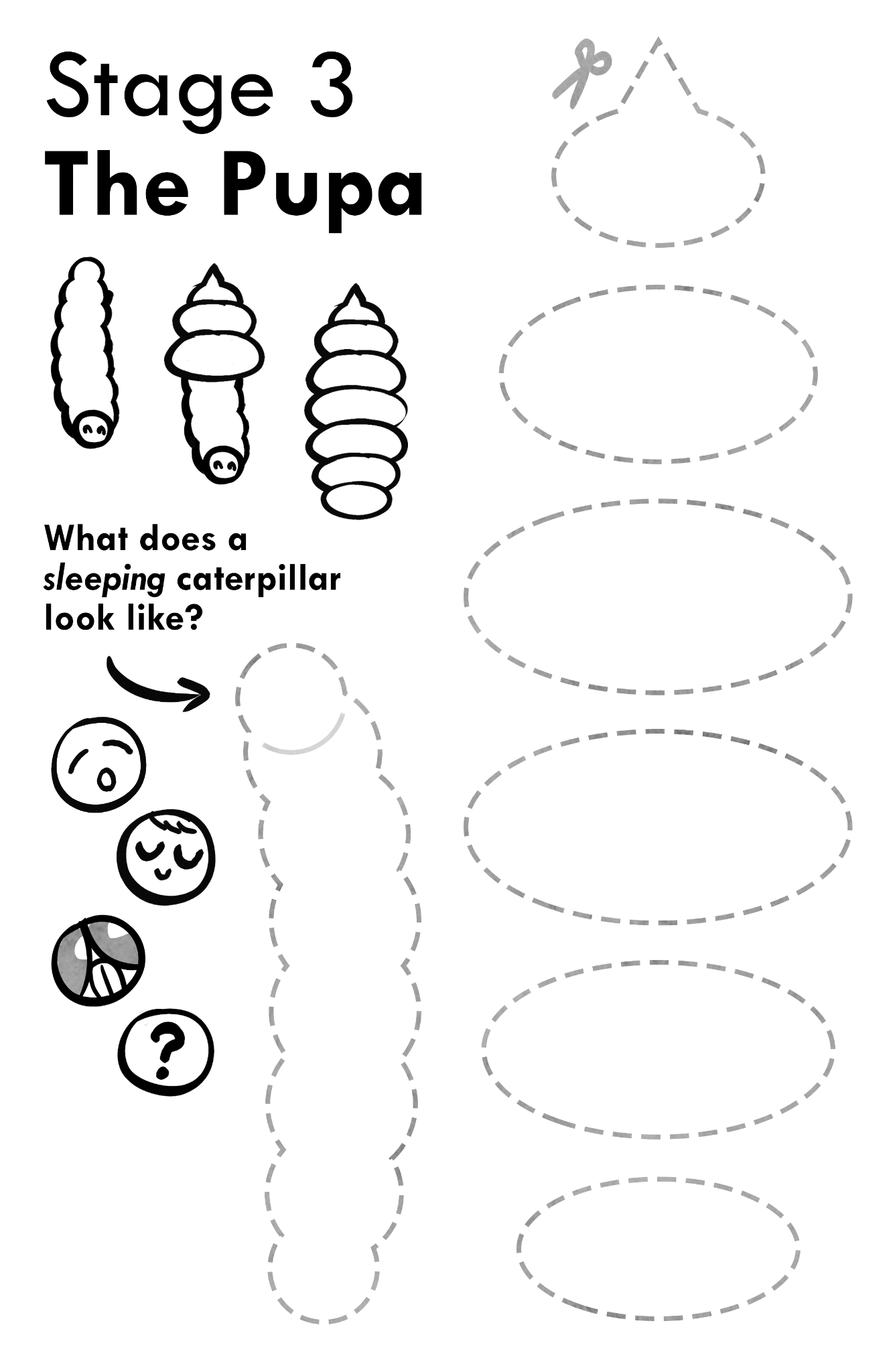 Stage 3
The Pupa

What does a sleeping caterpillar look like?

?