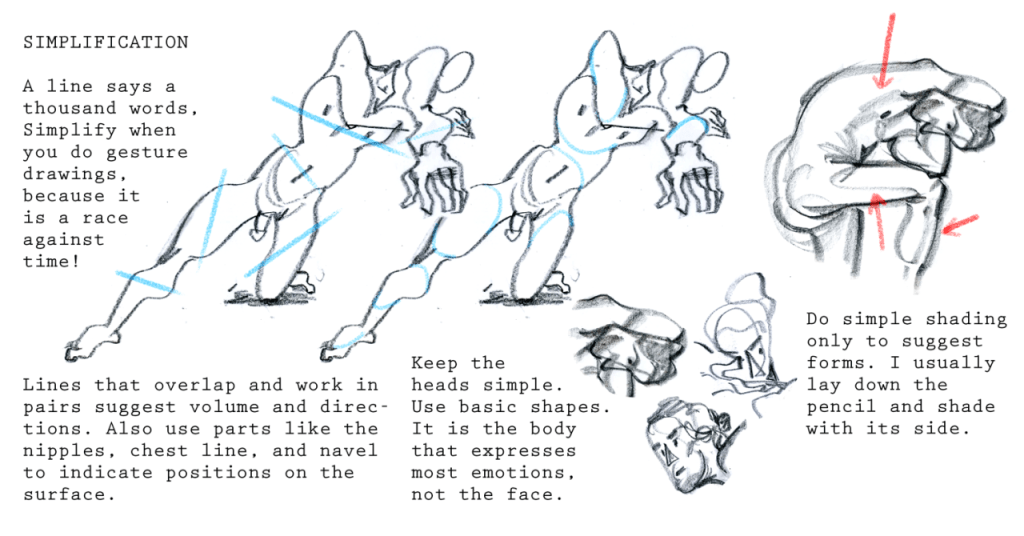 SIMPLIFICATION

A line says a thousand words, Simplify when you do gesture drawings, because it is a race against time!

Lines that overlap and work in pairs suggest volume and directions. Also use parts like the nipples, chest line, and navel to indicate positions on the surface.

Keep the heads simple. Use basic shapes. It is the body that expresses most emotions, not the face.

Do simple shading only to suggest forms. I usually lay down the pencil and shade with its side.